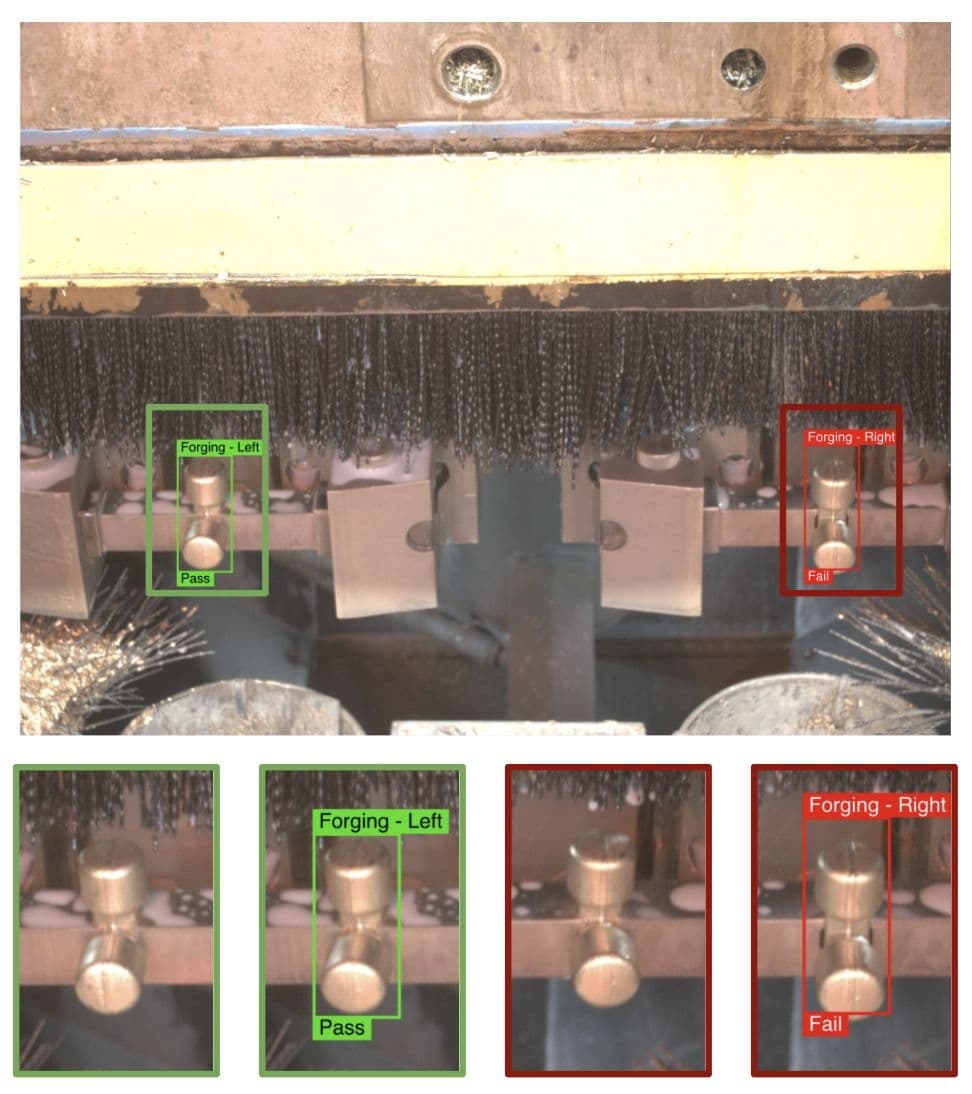 Forging - Left
Pass
Forging - Right
Fail

Forging - Left
Pass

Forging - Right
Fail